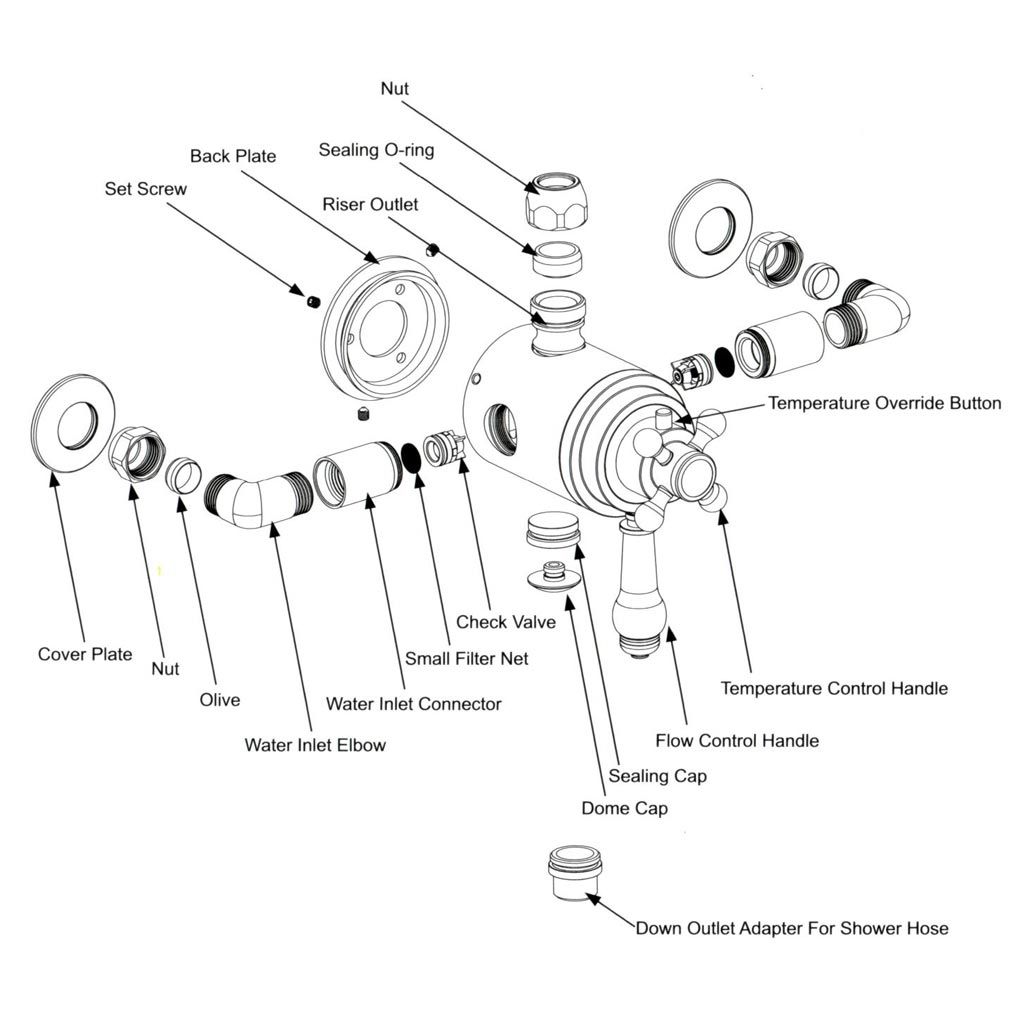 Nut

Sealing O-ring

Back Plate

Set Screw

Riser Outlet

Temperature Override Button

Cover Plate

Nut

Olive

Water Inlet Elbow

Water Inlet Connector

Small Filter Net

Check Valve

Temperature Control Handle

Flow Control Handle

Sealing Cap

Dome Cap

Down Outlet Adapter For Shower Hose